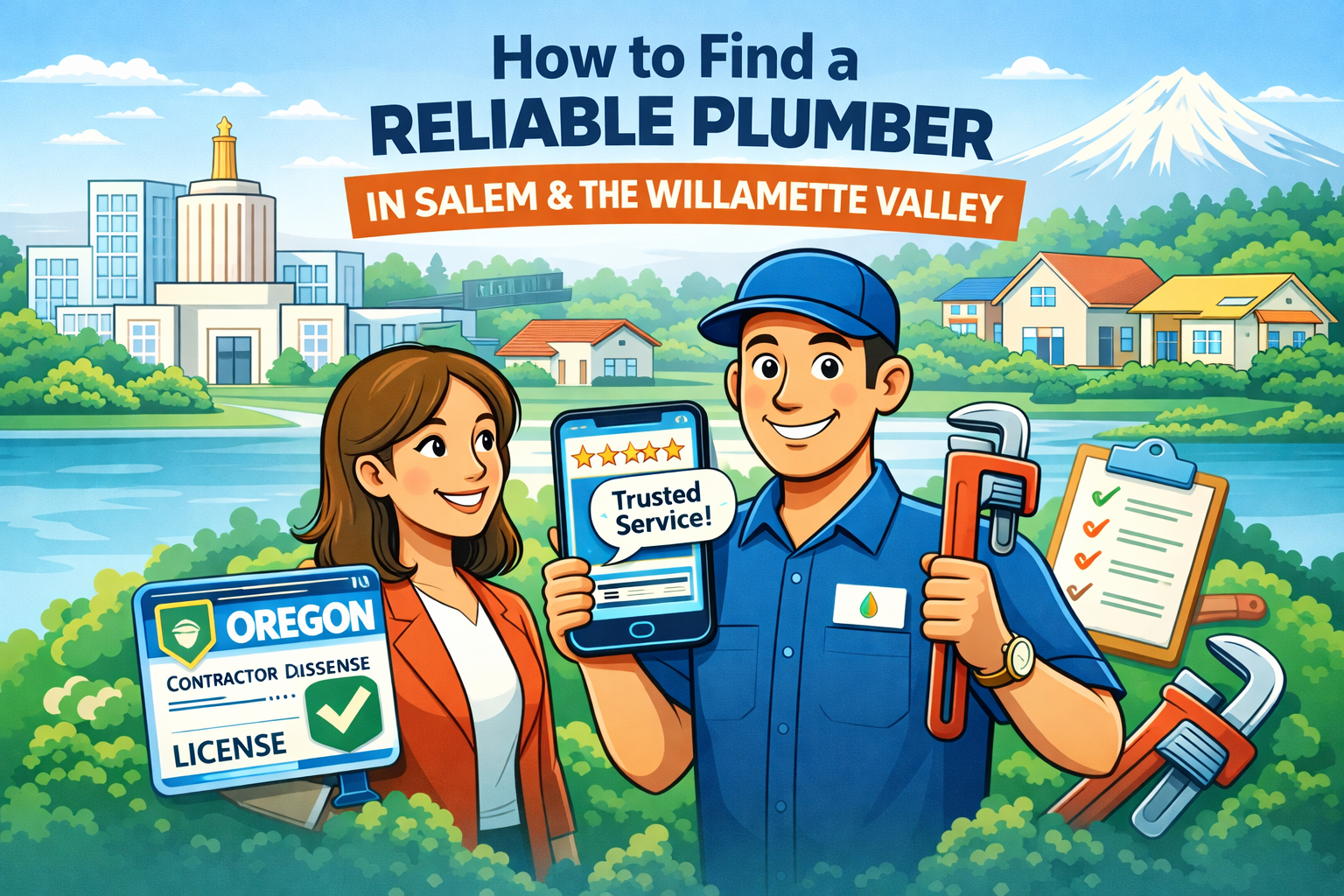 How to Find a
RELIABLE PLUMBER
IN SALEM & THE WILLAMETTE VALLEY

Trusted Service!

OREGON
CONTRACTOR DISSENSE
LICENSE